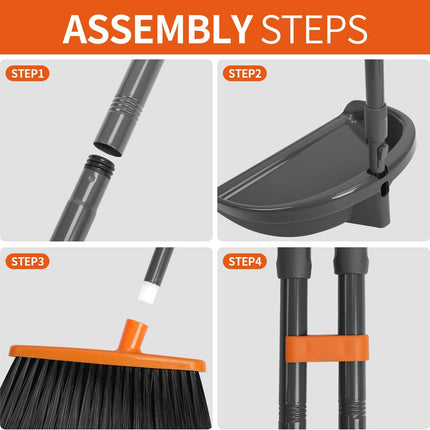 ASSEMBLY STEPS

STEP1

STEP2

STEP3

STEP4