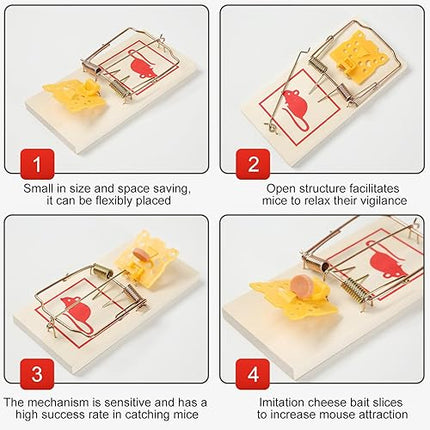 1

Small in size and space saving, it can be flexibly placed

2

Open structure facilitates mice to relax their vigilance

3

The mechanism is sensitive and has a high success rate in catching mice

4

Imitation cheese bait slices to increase mouse attraction