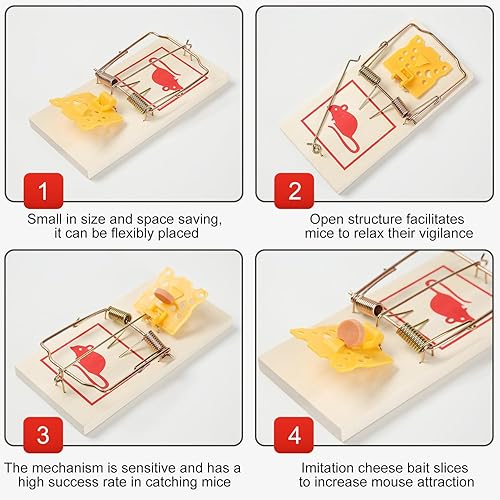 1

Small in size and space saving, it can be flexibly placed

2

Open structure facilitates mice to relax their vigilance

3

The mechanism is sensitive and has a high success rate in catching mice

4

Imitation cheese bait slices to increase mouse attraction