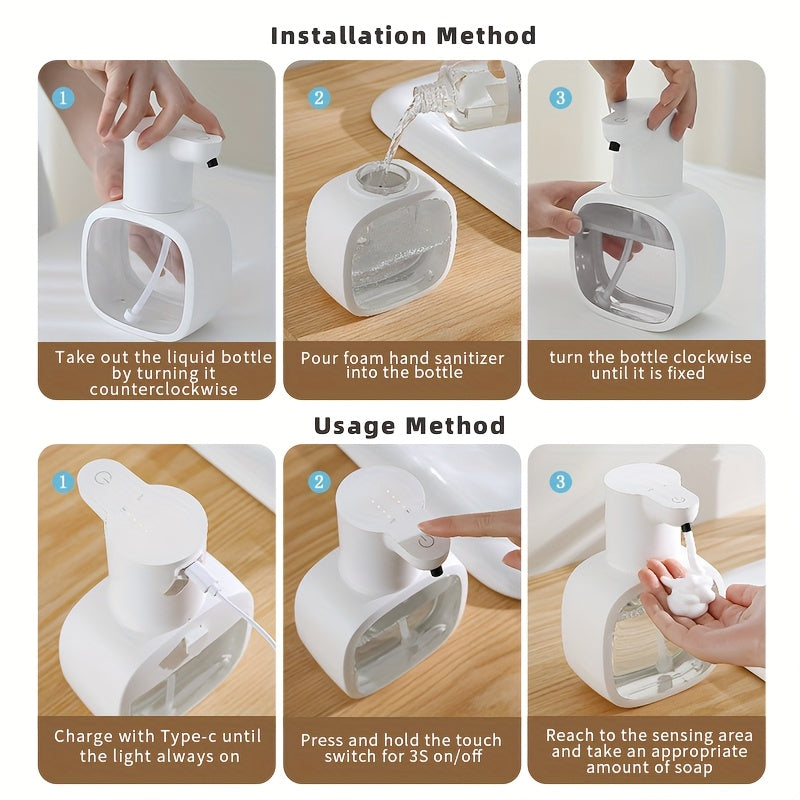 Installation Method

1

Take out the liquid bottle by turning it counterclockwise

2

Pour foam hand sanitizer into the bottle

3

turn the bottle clockwise until it is fixed

Usage Method

1

Charge with Type-c until the light always on

2

Press and hold the touch switch for 3S on/off

3

Reach to the sensing area and take an appropriate amount of soap