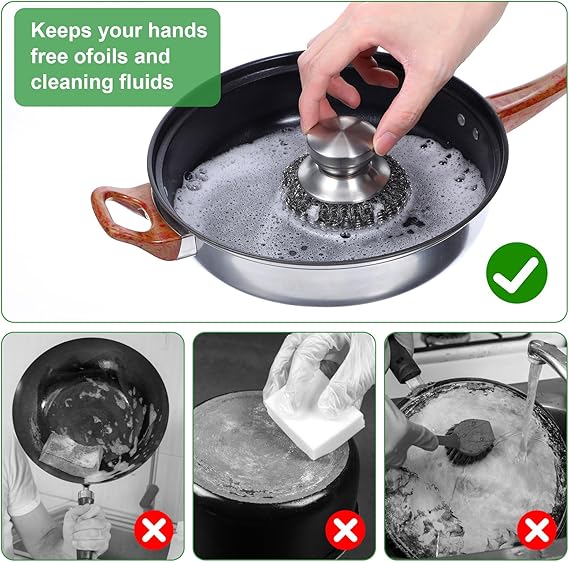 Keeps your hands free ofoils and cleaning fluids