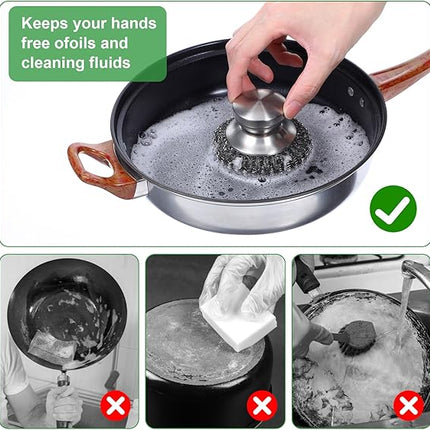 Keeps your hands free ofoils and cleaning fluids