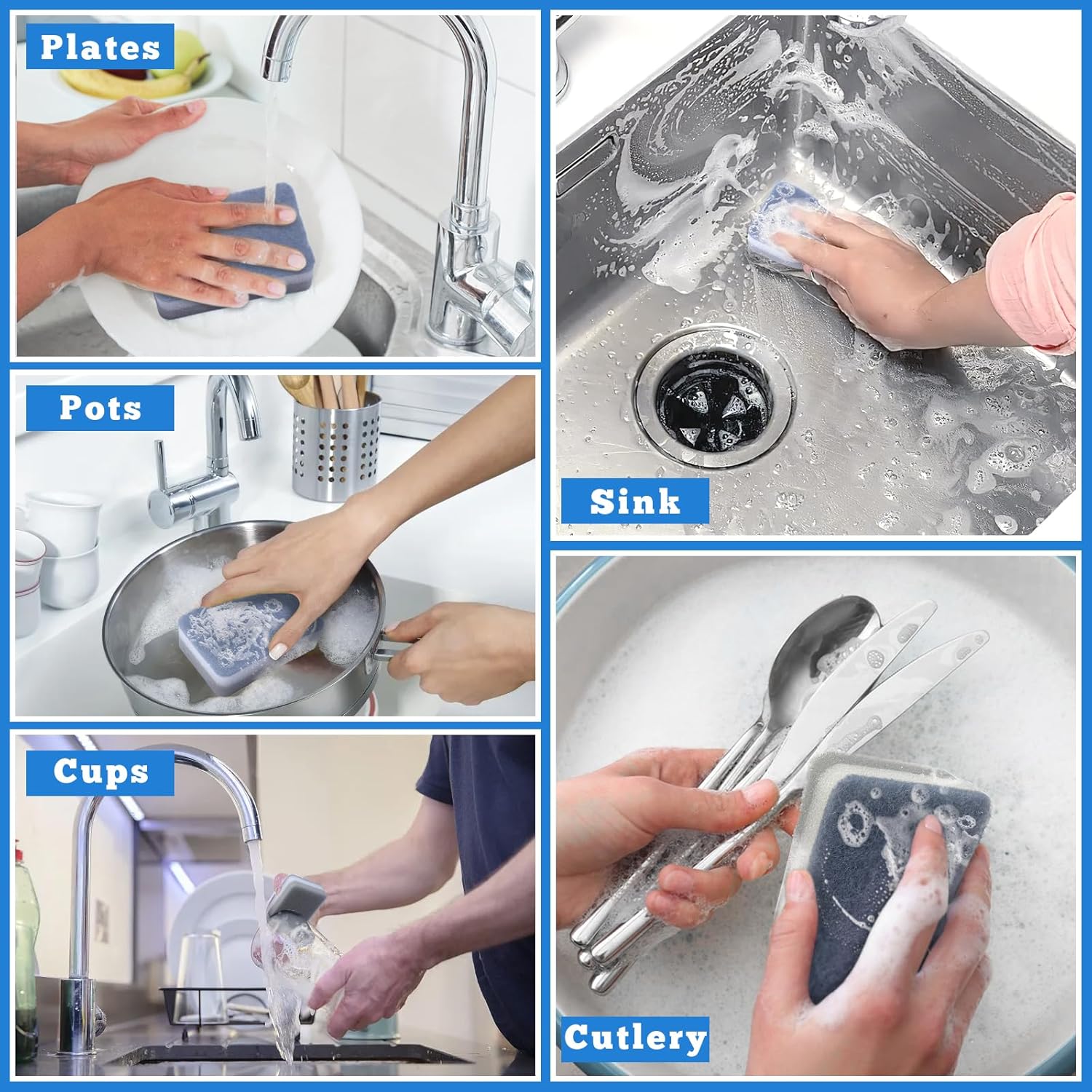 Plates

Pots

Cups

Sink

Cutlery