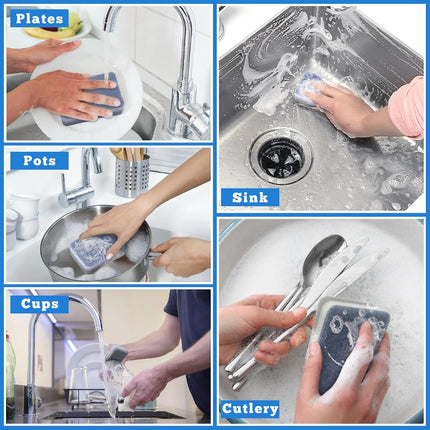 Plates

Pots

Cups

Sink

Cutlery