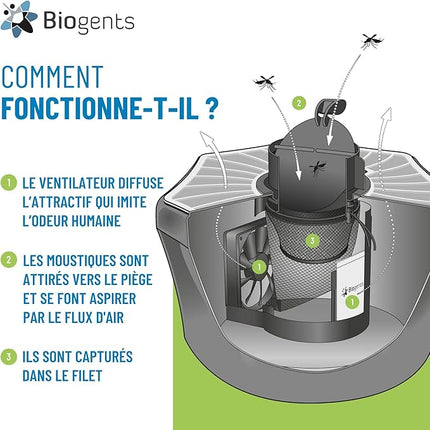 Biogents

COMMENT
FONCTIONNE-T-IL ?

1 LE VENTILATEUR DIFFUSE L'ATTRACTIF QUI IMITE L'ODEUR HUMAINE

2 LES MOUSTIQUES SONT ATTIRÉS VERS LE PIÈGE ET SE FONT ASPIRER PAR LE FLUX D'AIR

3 ILS SONT CAPTURÉS DANS LE FILET

2

3

1

Biogents

1