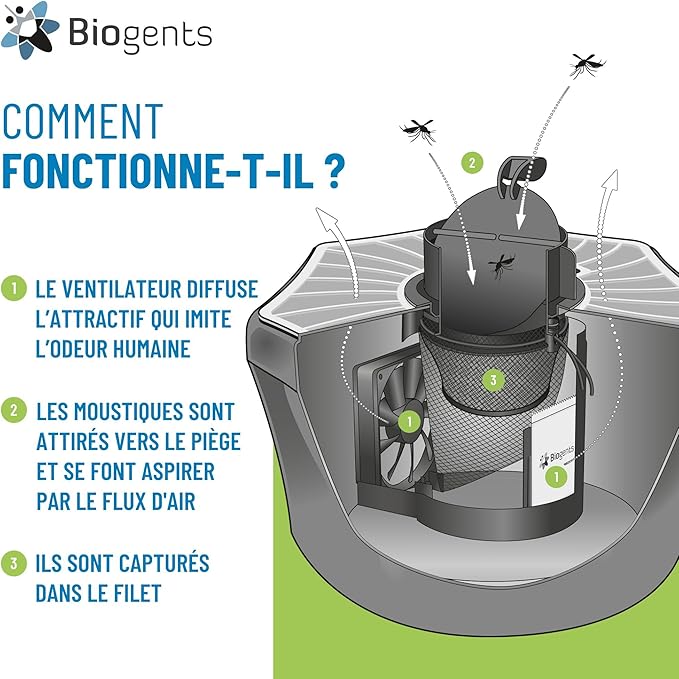 Biogents

COMMENT
FONCTIONNE-T-IL ?

1 LE VENTILATEUR DIFFUSE L'ATTRACTIF QUI IMITE L'ODEUR HUMAINE

2 LES MOUSTIQUES SONT ATTIRÉS VERS LE PIÈGE ET SE FONT ASPIRER PAR LE FLUX D'AIR

3 ILS SONT CAPTURÉS DANS LE FILET

2

3

1

Biogents

1