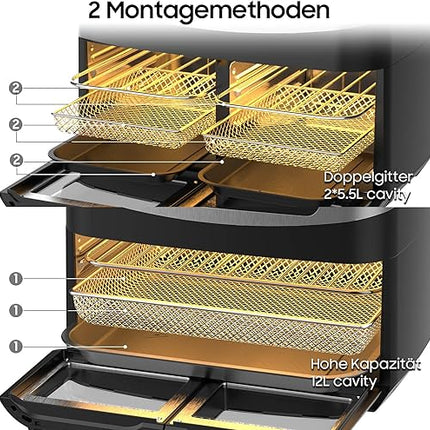 2 Montagemethoden

2
2
2

Doppelgitter
2*5.5L cavity

1
1
1

Hohe Kapazität
12L cavity