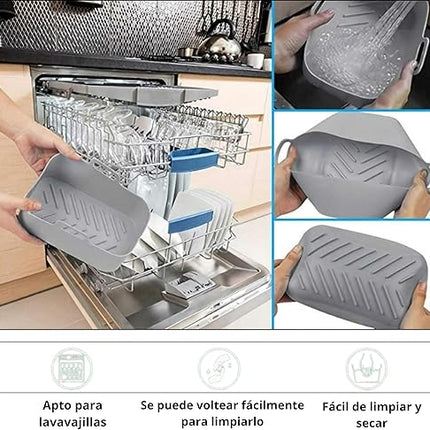 Apto para lavavajillas

Se puede voltear fácilmente para limpiarlo

Fácil de limpiar y secar