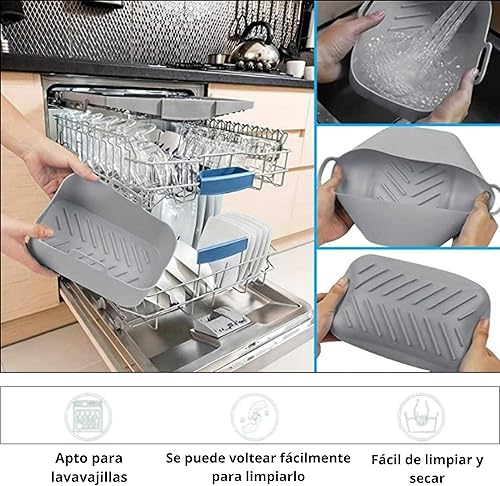 Apto para lavavajillas

Se puede voltear fácilmente para limpiarlo

Fácil de limpiar y secar