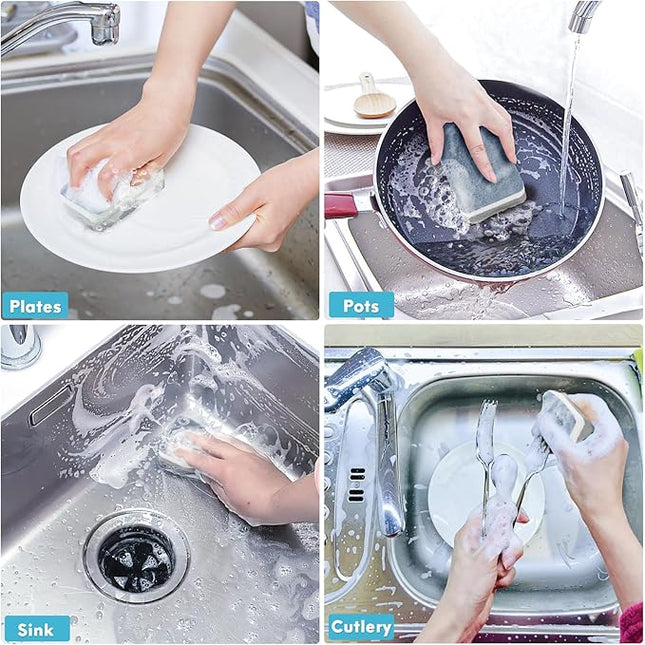 Plates

Pots

Sink

Cutlery