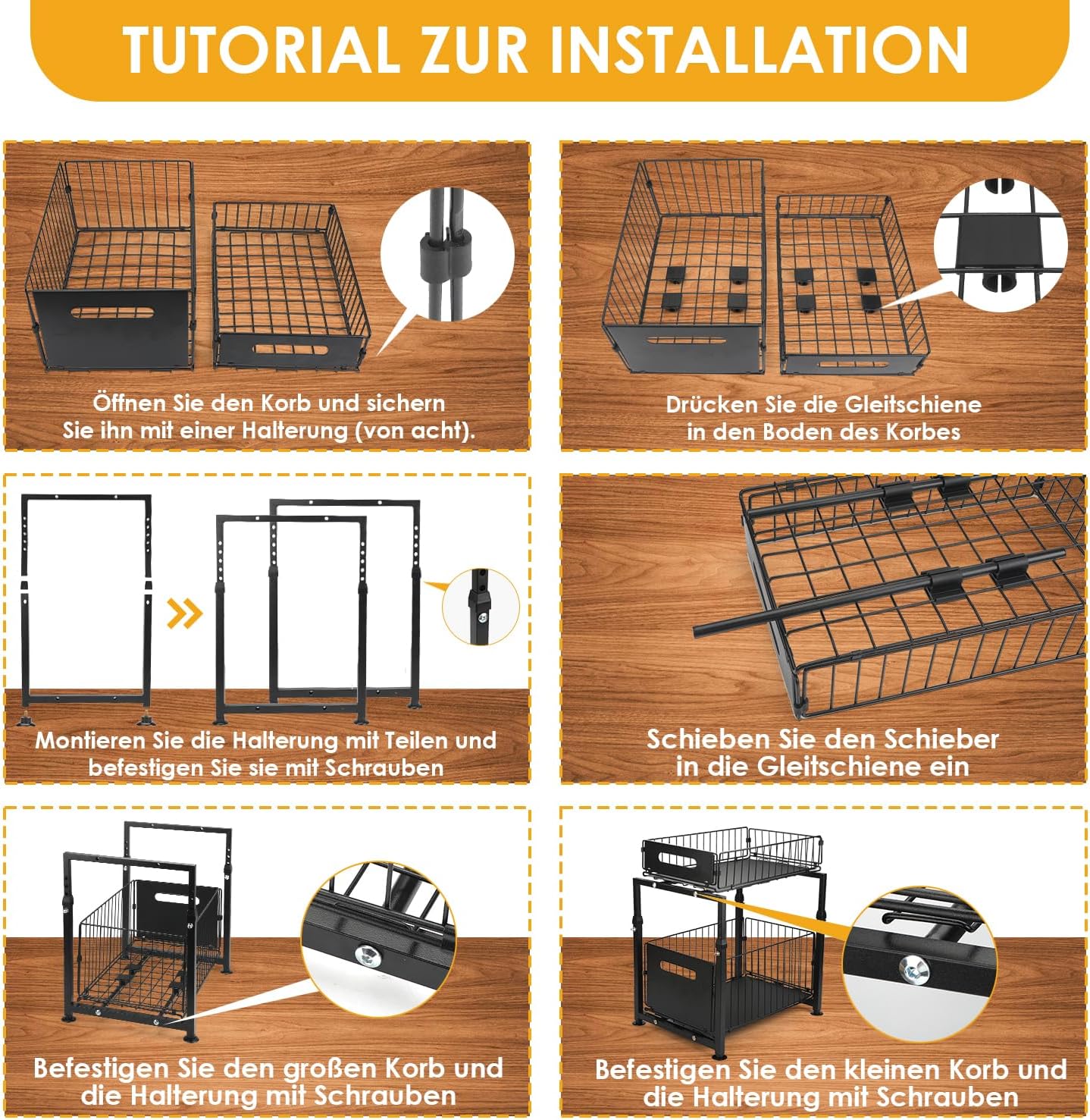 TUTORIAL ZUR INSTALLATION

Öffnen Sie den Korb und sichern Sie ihn mit einer Halterung (von acht).

Drücken Sie die Gleitschiene in den Boden des Korbes

Montieren Sie die Halterung mit Teilen und befestigen Sie sie mit Schrauben

Schieben Sie den Schieber in die Gleitschiene ein

Befestigen Sie den großen Korb und die Halterung mit Schrauben

Befestigen Sie den kleinen Korb und die Halterung mit Schrauben