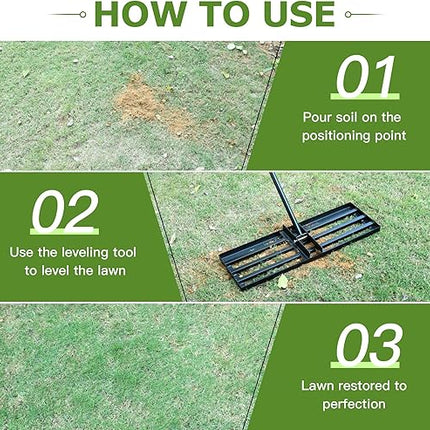 HOW TO USE

01
Pour soil on the positioning point

02
Use the leveling tool to level the lawn

03
Lawn restored to perfection