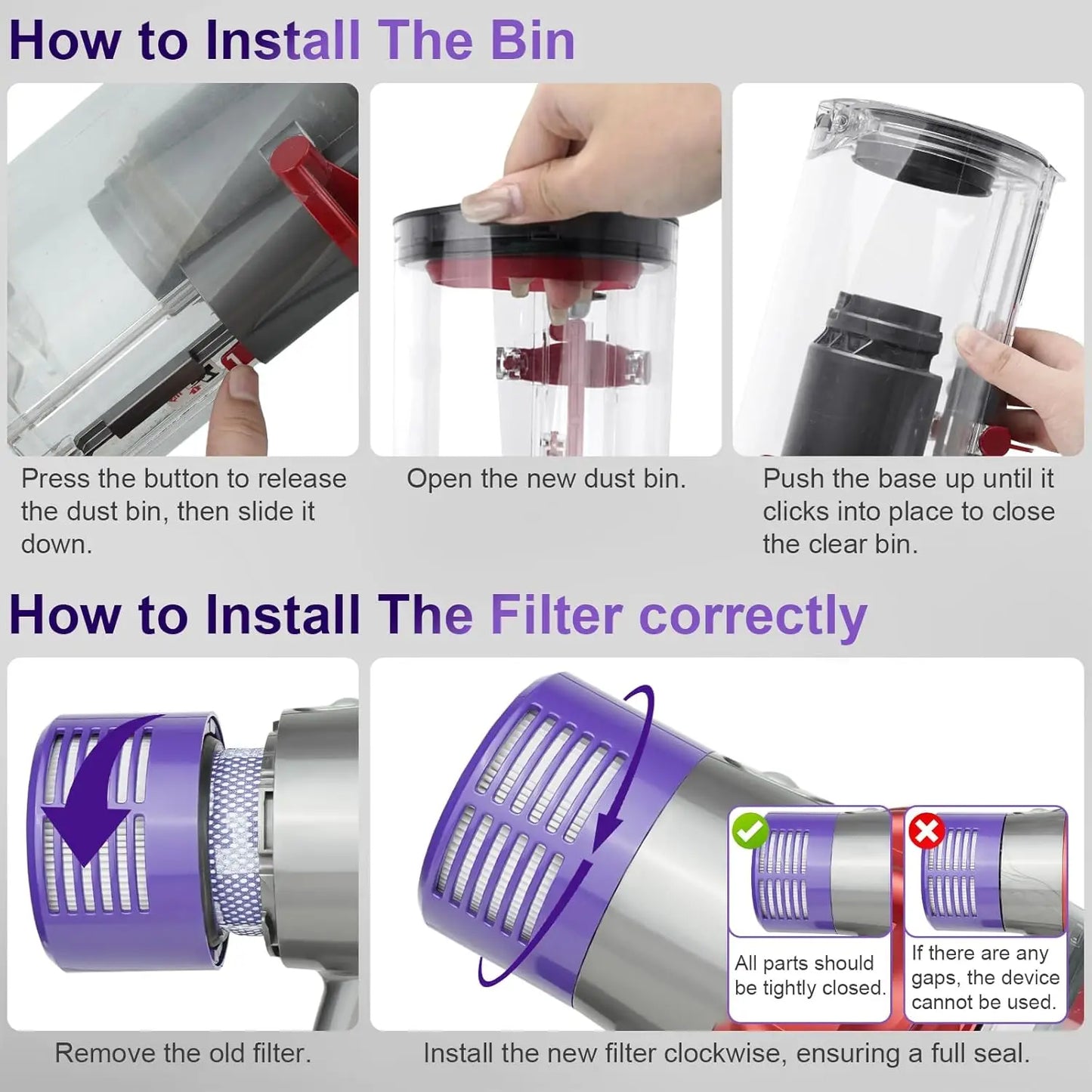 How to Install The Bin

Press the button to release the dust bin, then slide it down.

Open the new dust bin.

Push the base up until it clicks into place to close the clear bin.

How to Install The Filter correctly

All parts should be tightly closed.

If there are any gaps, the device cannot be used.

Remove the old filter.

Install the new filter clockwise, ensuring a full seal.