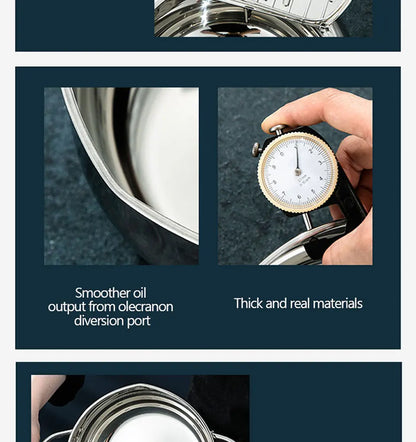 Smoother oil output from olecranon diversion port

Thick and real materials