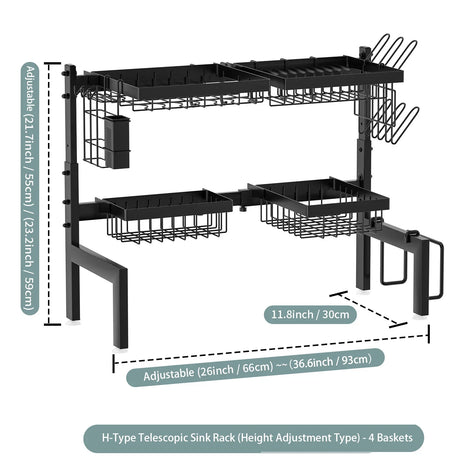 Adjustable (21.7inch / 55cm) / (23.2inch / 59cm)

11.8inch / 30cm

Adjustable (26inch / 66cm) ~~ (36.6inch / 93cm)

H-Type Telescopic Sink Rack (Height Adjustment Type) - 4 Baskets