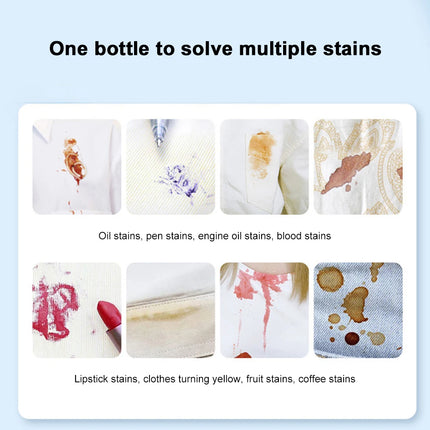 One bottle to solve multiple stains

Oil stains, pen stains, engine oil stains, blood stains

Lipstick stains, clothes turning yellow, fruit stains, coffee stains