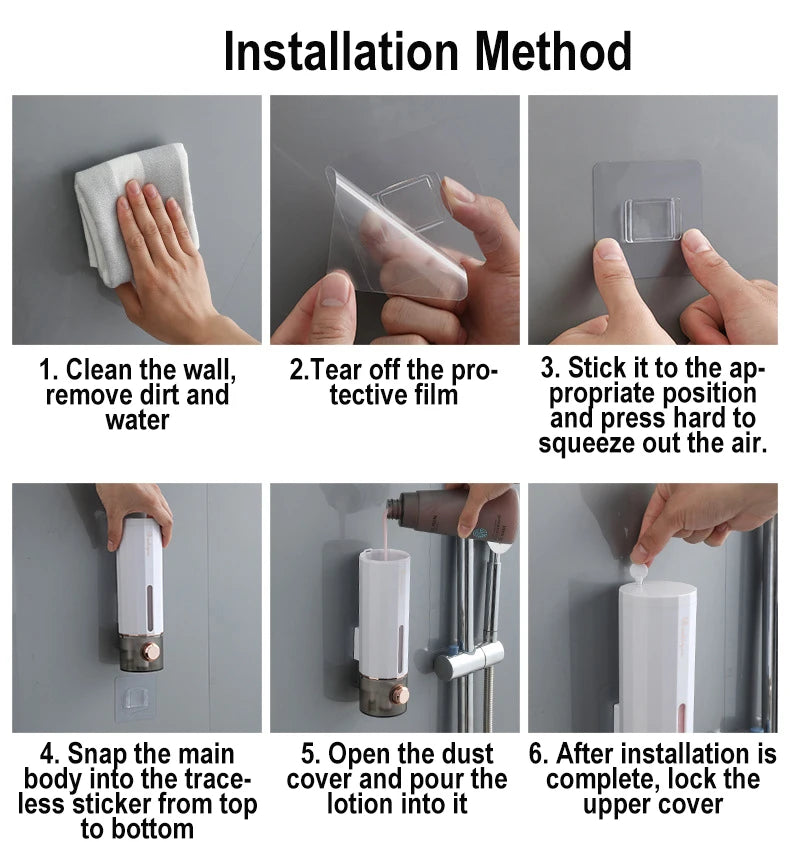 Installation Method

1. Clean the wall, remove dirt and water

2.Tear off the protective film

3. Stick it to the appropriate position and press hard to squeeze out the air.

4. Snap the main body into the traceless sticker from top to bottom

5. Open the dust cover and pour the lotion into it

6. After installation is complete, lock the upper cover