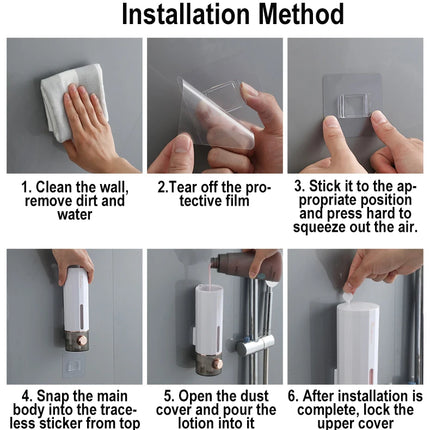 Installation Method

1. Clean the wall, remove dirt and water

2.Tear off the protective film

3. Stick it to the appropriate position and press hard to squeeze out the air.

4. Snap the main body into the traceless sticker from top

5. Open the dust cover and pour the lotion into it

6. After installation is complete, lock the upper cover