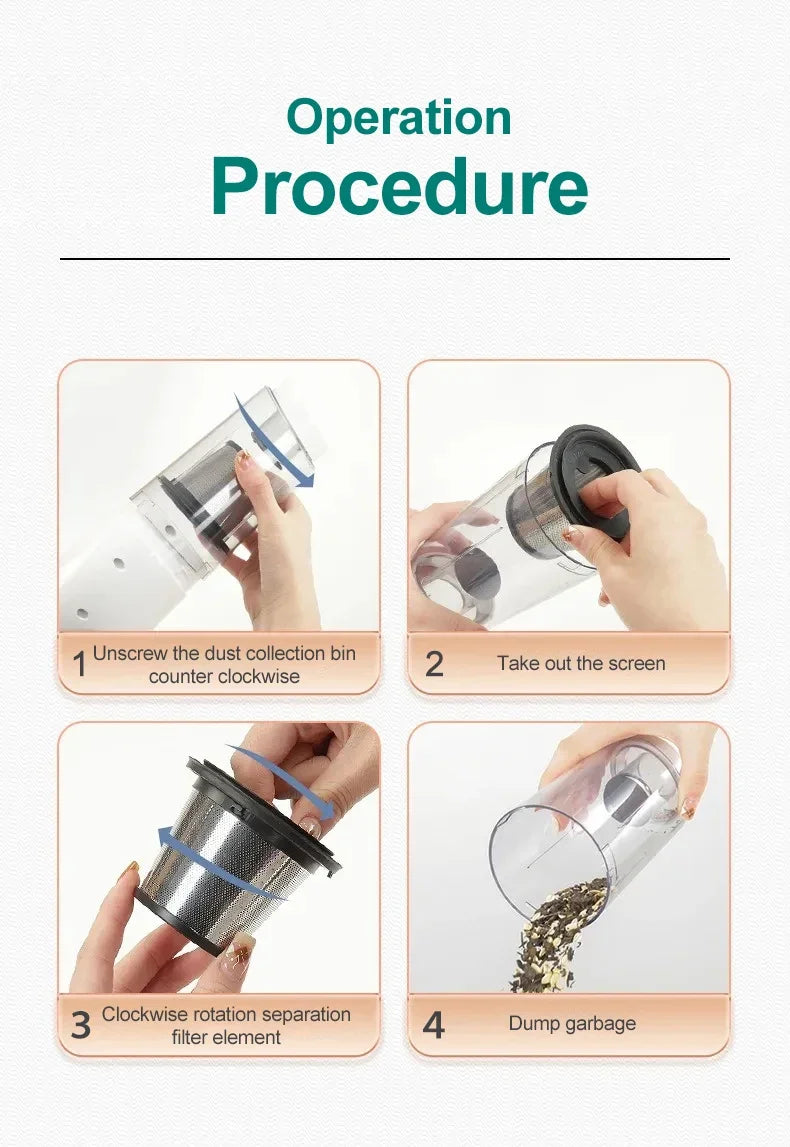 Operation
Procedure

1 Unscrew the dust collection bin counter clockwise

2 Take out the screen

3 Clockwise rotation separation filter element

4 Dump garbage