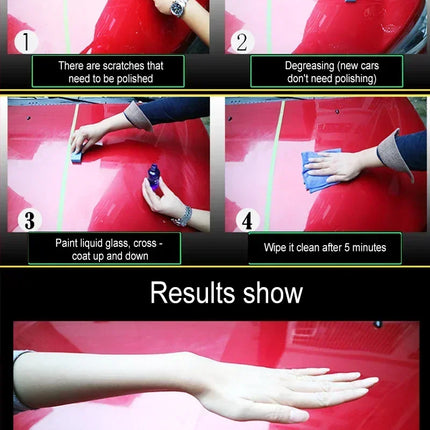 1

There are scratches that need to be polished

2

Degreasing (new cars don't need polishing)

3

Paint liquid glass, cross - coat up and down

4

Wipe it clean after 5 minutes

Results show