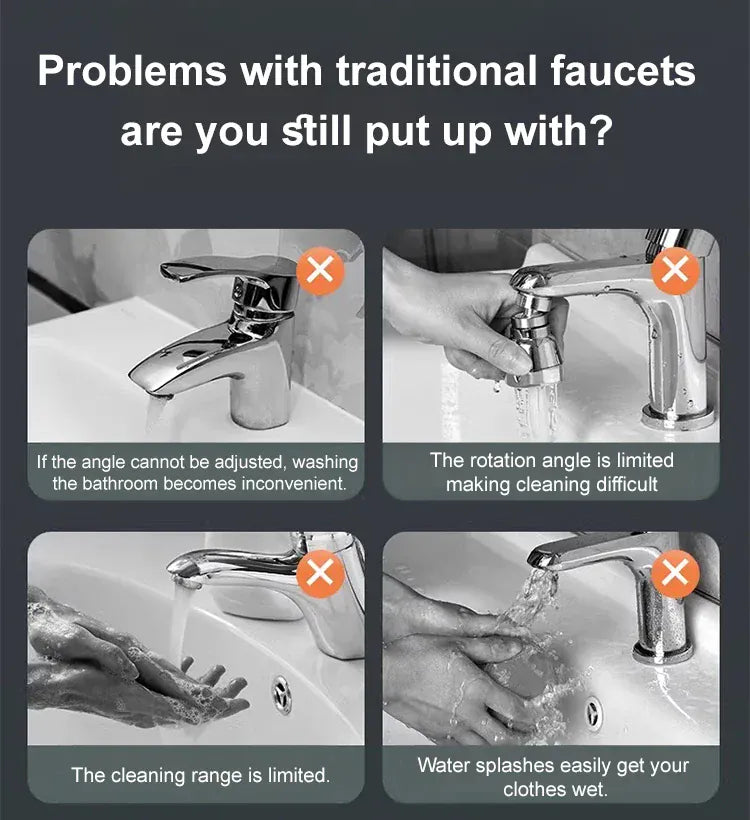 Problems with traditional faucets are you still put up with?

If the angle cannot be adjusted, washing the bathroom becomes inconvenient.

The rotation angle is limited making cleaning difficult

The cleaning range is limited.

Water splashes easily get your clothes wet.