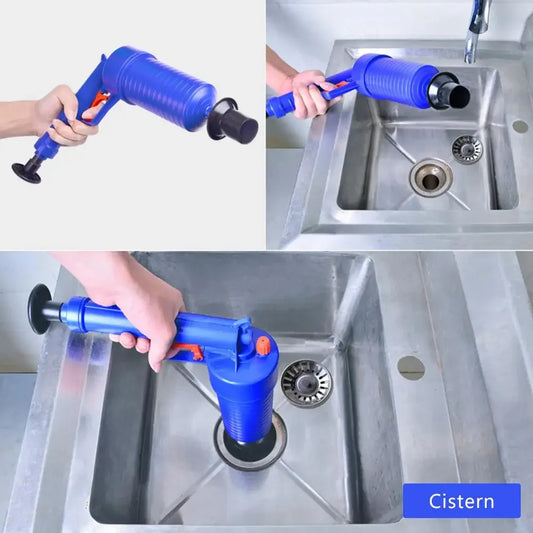 Cistern