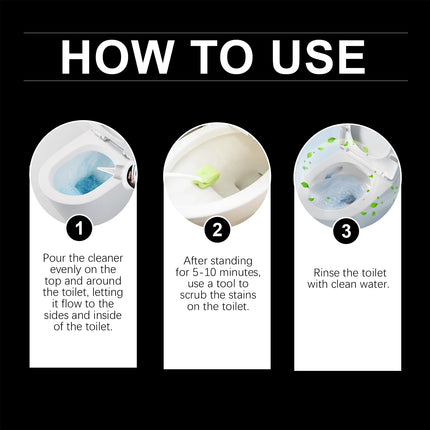 HOW TO USE

1

Pour the cleaner evenly on the top and around the toilet, letting it flow to the sides and inside of the toilet.

2

After standing for 5-10 minutes, use a tool to scrub the stains on the toilet.

3

Rinse the toilet with clean water.