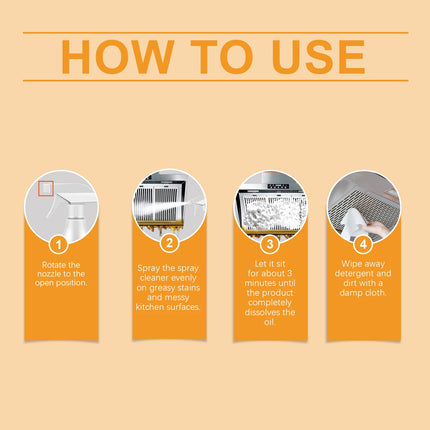 HOW TO USE

1
Rotate the nozzle to the open position.

2
Spray the spray cleaner evenly on greasy stains and messy kitchen surfaces.

3
Let it sit for about 3 minutes until the product completely dissolves the oil.

4
Wipe away detergent and dirt with a damp cloth.