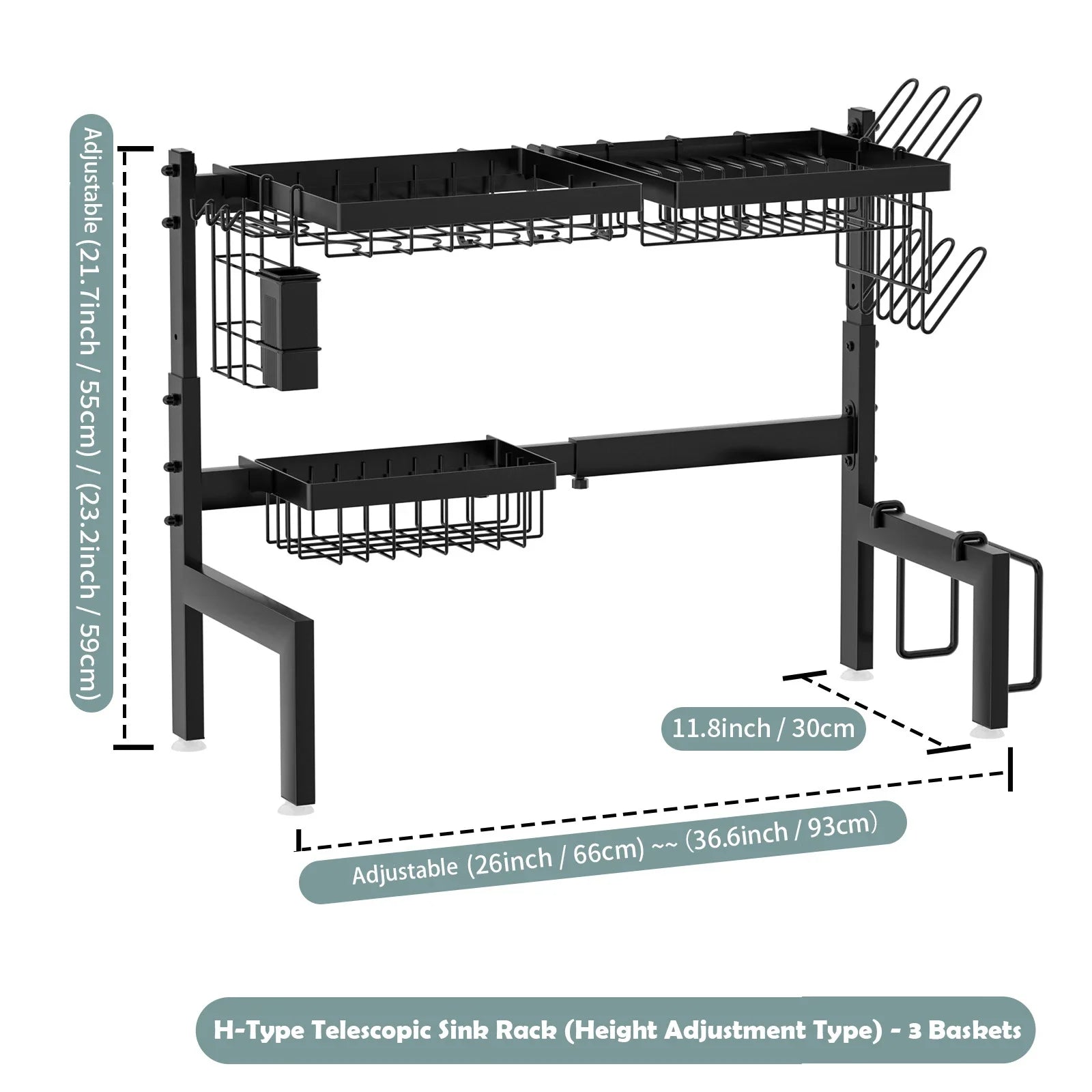 Adjustable (21.7inch / 55cm) / (23.2inch / 59cm)

11.8inch / 30cm

Adjustable (26inch / 66cm) ~~ (36.6inch / 93cm)

H-Type Telescopic Sink Rack (Height Adjustment Type) - 3 Baskets