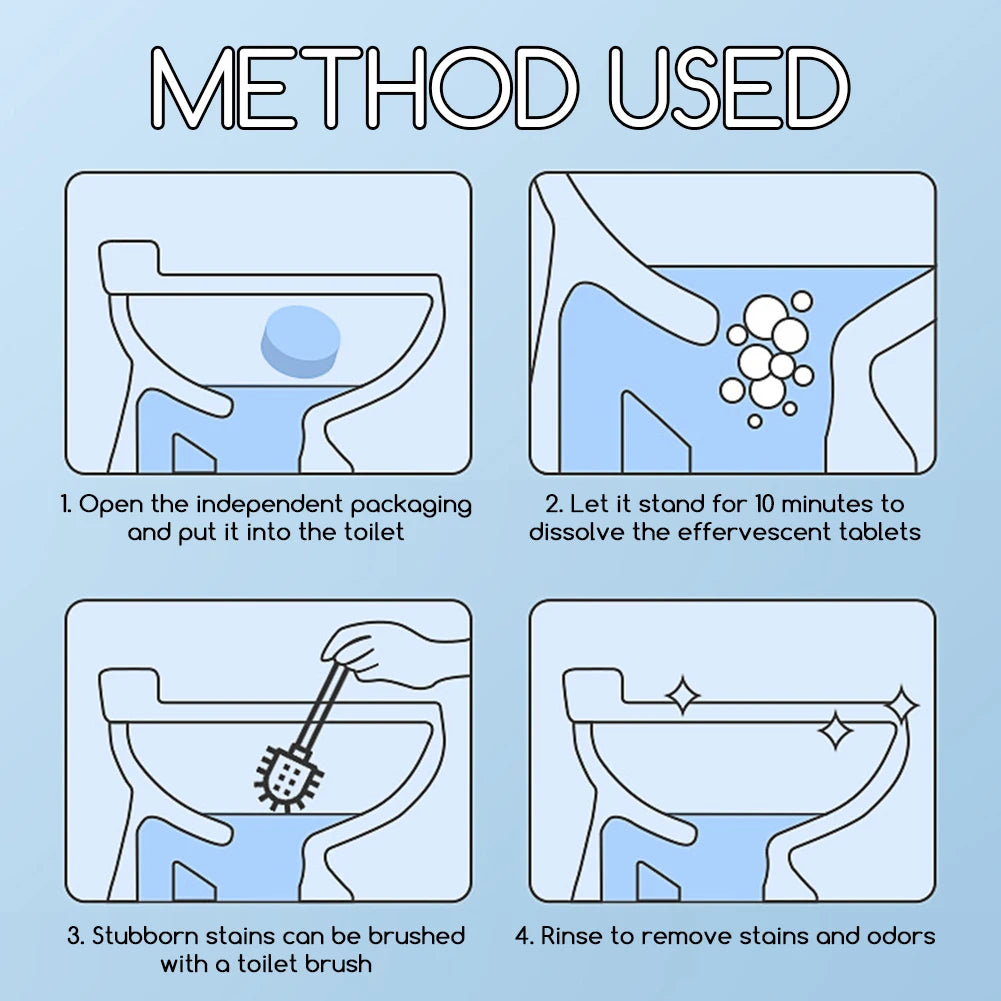 METHOD USED

1. Open the independent packaging and put it into the toilet

2. Let it stand for 10 minutes to dissolve the effervescent tablets

3. Stubborn stains can be brushed with a toilet brush

4. Rinse to remove stains and odors