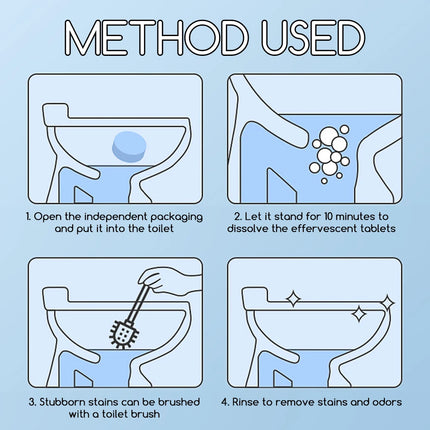 METHOD USED

1. Open the independent packaging and put it into the toilet

2. Let it stand for 10 minutes to dissolve the effervescent tablets

3. Stubborn stains can be brushed with a toilet brush

4. Rinse to remove stains and odors