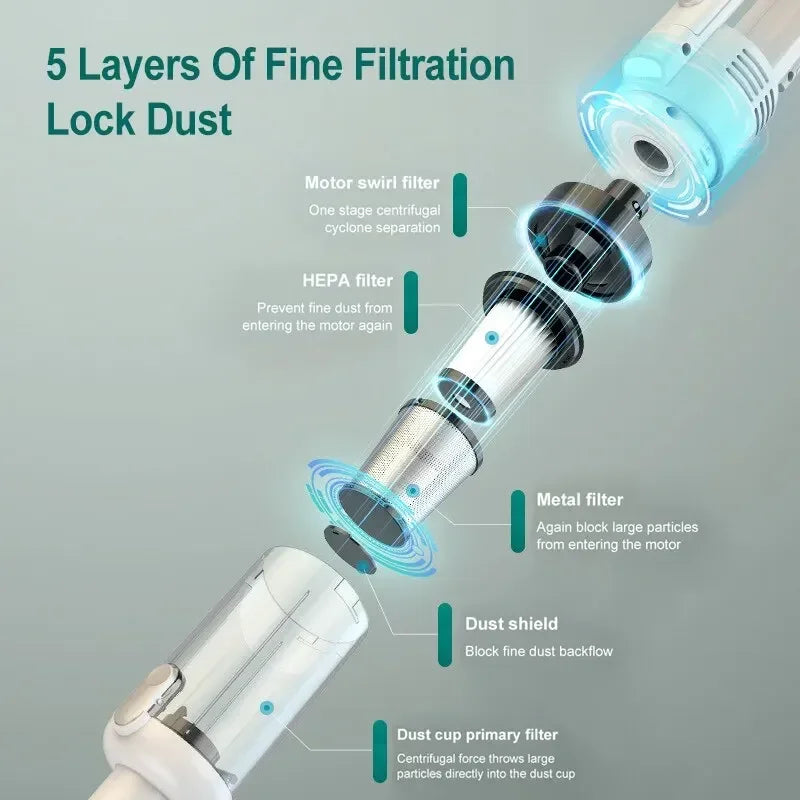 5 Layers Of Fine Filtration Lock Dust

Motor swirl filter
One stage centrifugal cyclone separation

HEPA filter
Prevent fine dust from entering the motor again

Metal filter
Again block large particles from entering the motor

Dust shield
Block fine dust backflow

Dust cup primary filter
Centrifugal force throws large particles directly into the dust cup