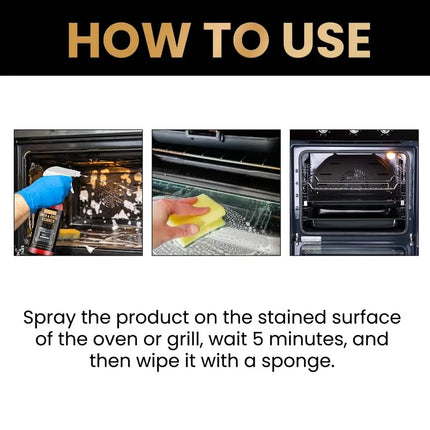 HOW TO USE

Spray the product on the stained surface of the oven or grill, wait 5 minutes, and then wipe it with a sponge.