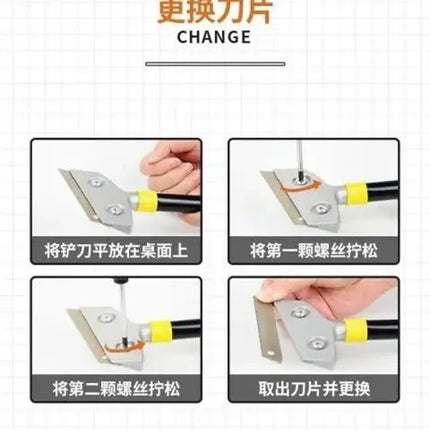 更换刀片
CHANGE

将铲刀平放在桌面上

将第一颗螺丝拧松

将第二颗螺丝拧松

取出刀片并更换