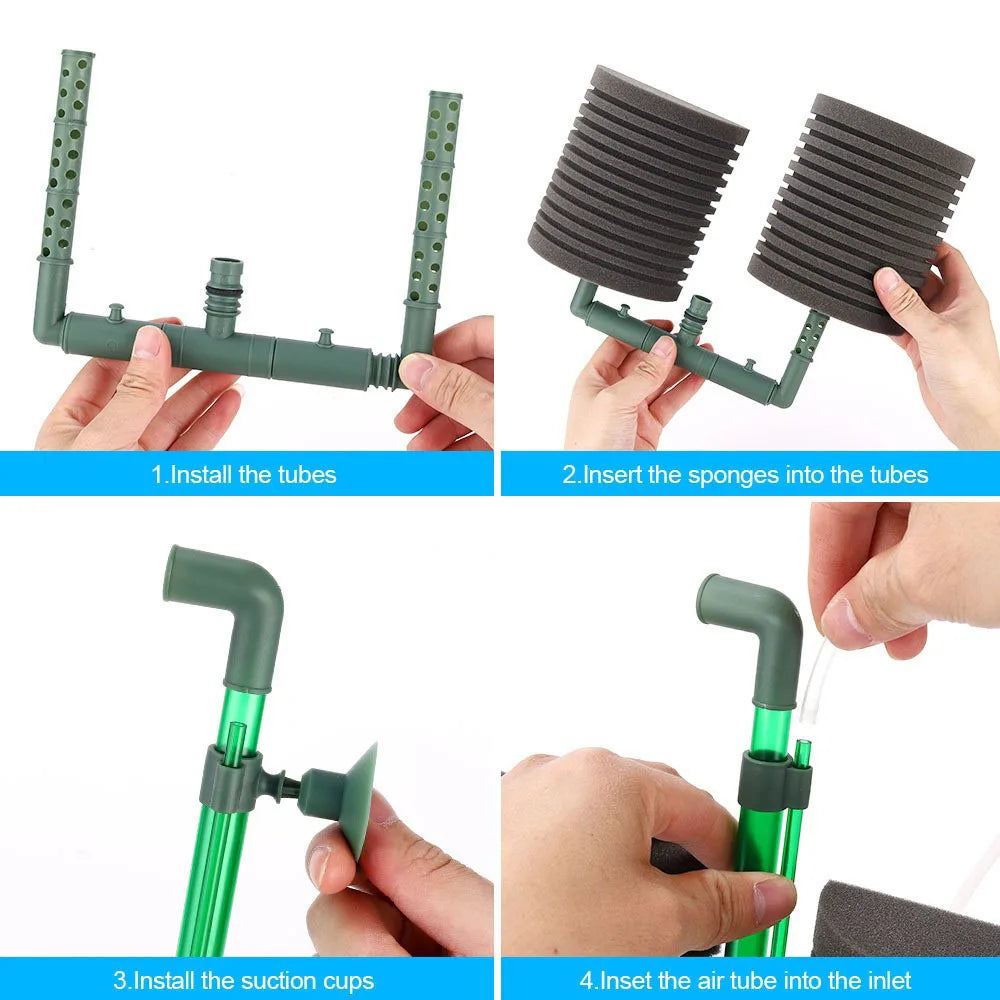 1.Install the tubes

2.Insert the sponges into the tubes

3.Install the suction cups

4.Inset the air tube into the inlet