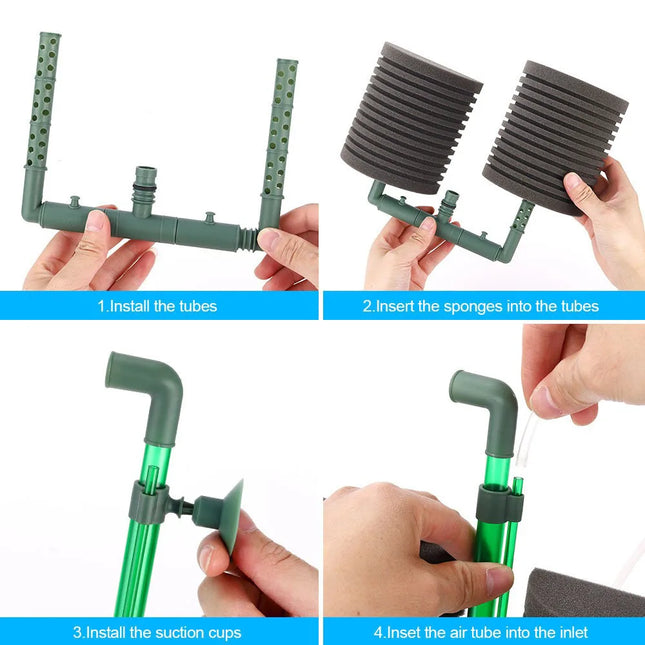 1.Install the tubes

2.Insert the sponges into the tubes

3.Install the suction cups

4.Inset the air tube into the inlet