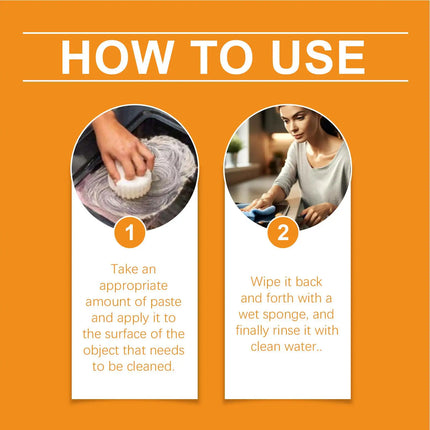 HOW TO USE

1

Take an appropriate amount of paste and apply it to the surface of the object that needs to be cleaned.

2

Wipe it back and forth with a wet sponge, and finally rinse it with clean water..