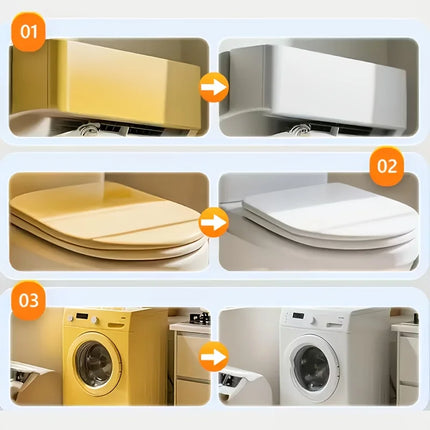 01

02

03