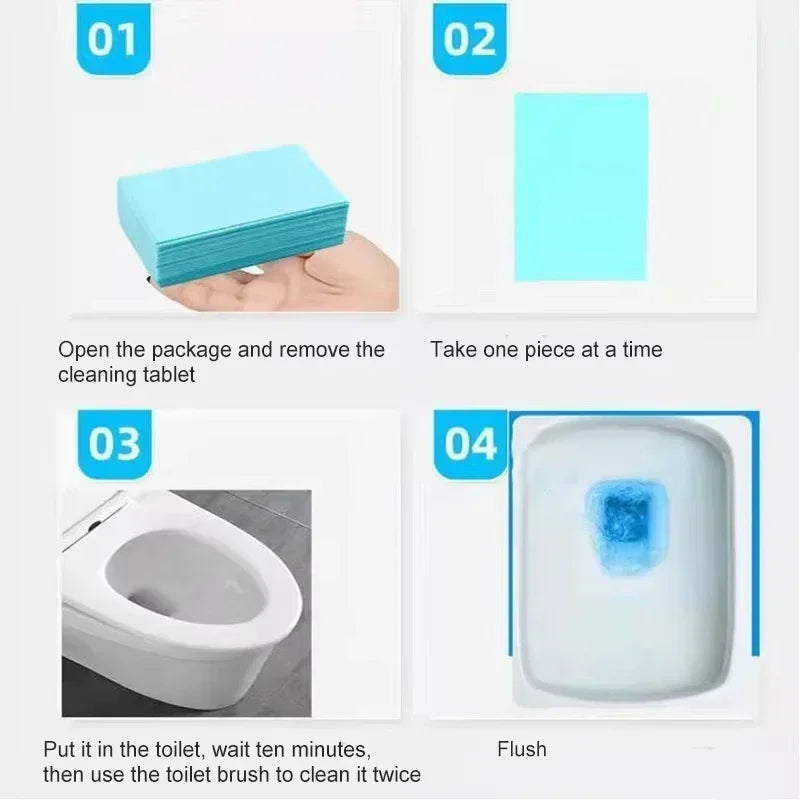 01

Open the package and remove the cleaning tablet

02

Take one piece at a time

03

Put it in the toilet, wait ten minutes, then use the toilet brush to clean it twice

04

Flush