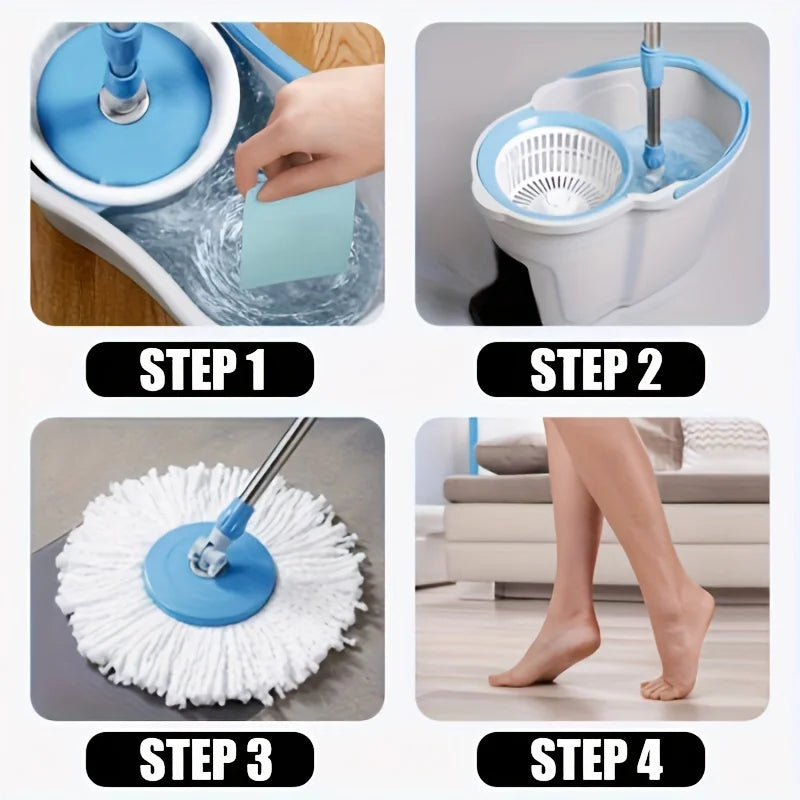 STEP 1

STEP 2

STEP 3

STEP 4