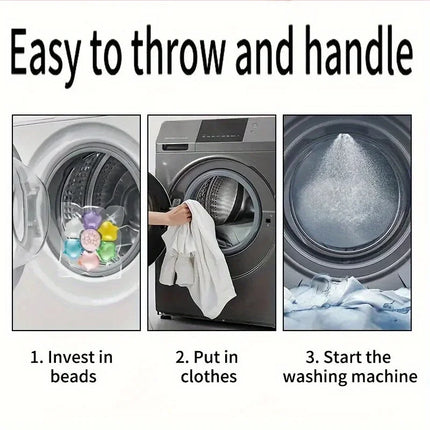 Easy to throw and handle

1. Invest in beads

2. Put in clothes

3. Start the washing machine