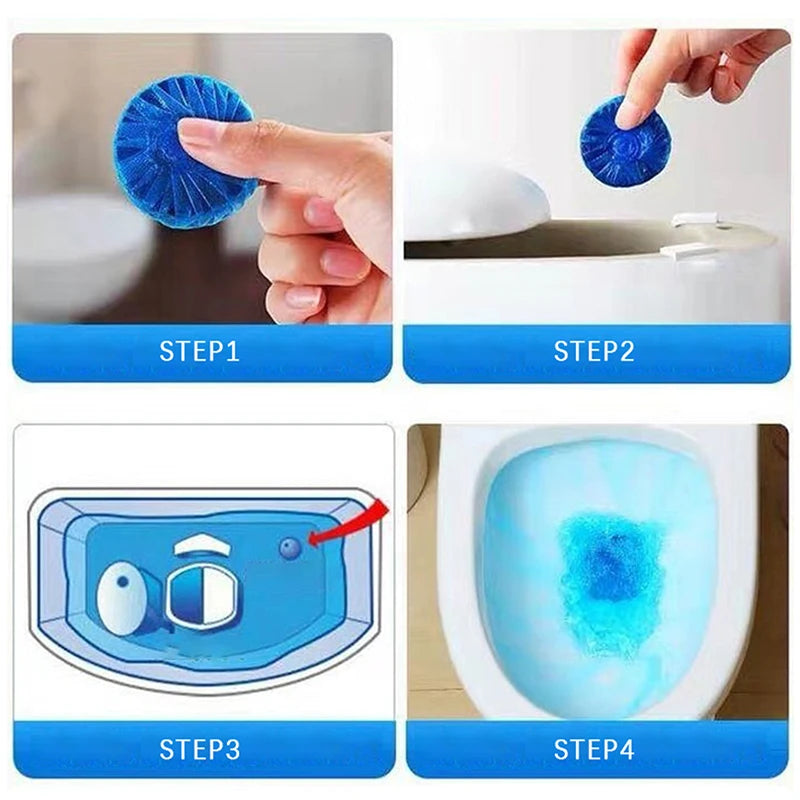 STEP1

STEP2

STEP3

STEP4