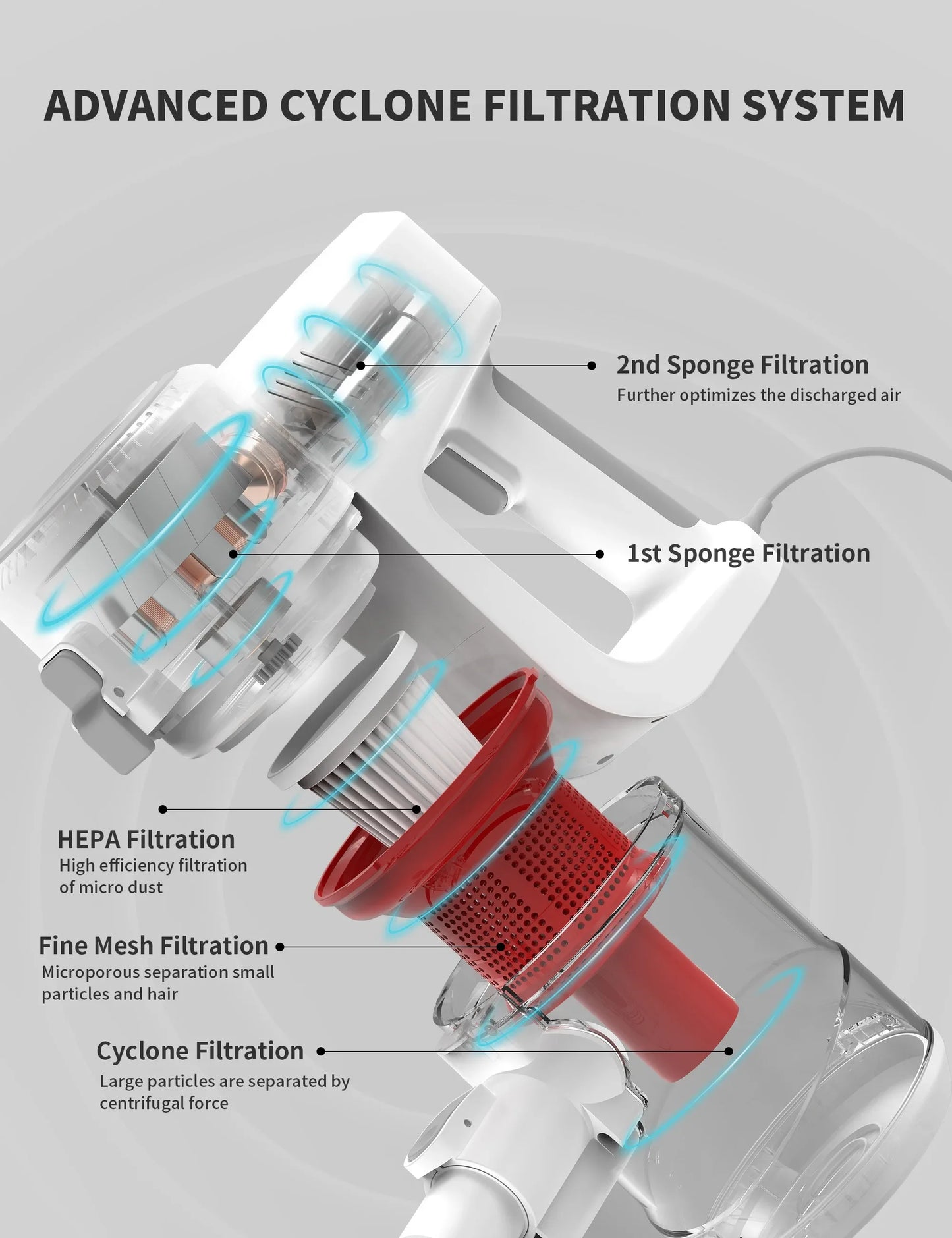 ADVANCED CYCLONE FILTRATION SYSTEM

2nd Sponge Filtration
Further optimizes the discharged air

1st Sponge Filtration

HEPA Filtration
High efficiency filtration of micro dust

Fine Mesh Filtration
Microporous separation small particles and hair

Cyclone Filtration
Large particles are separated by centrifugal force