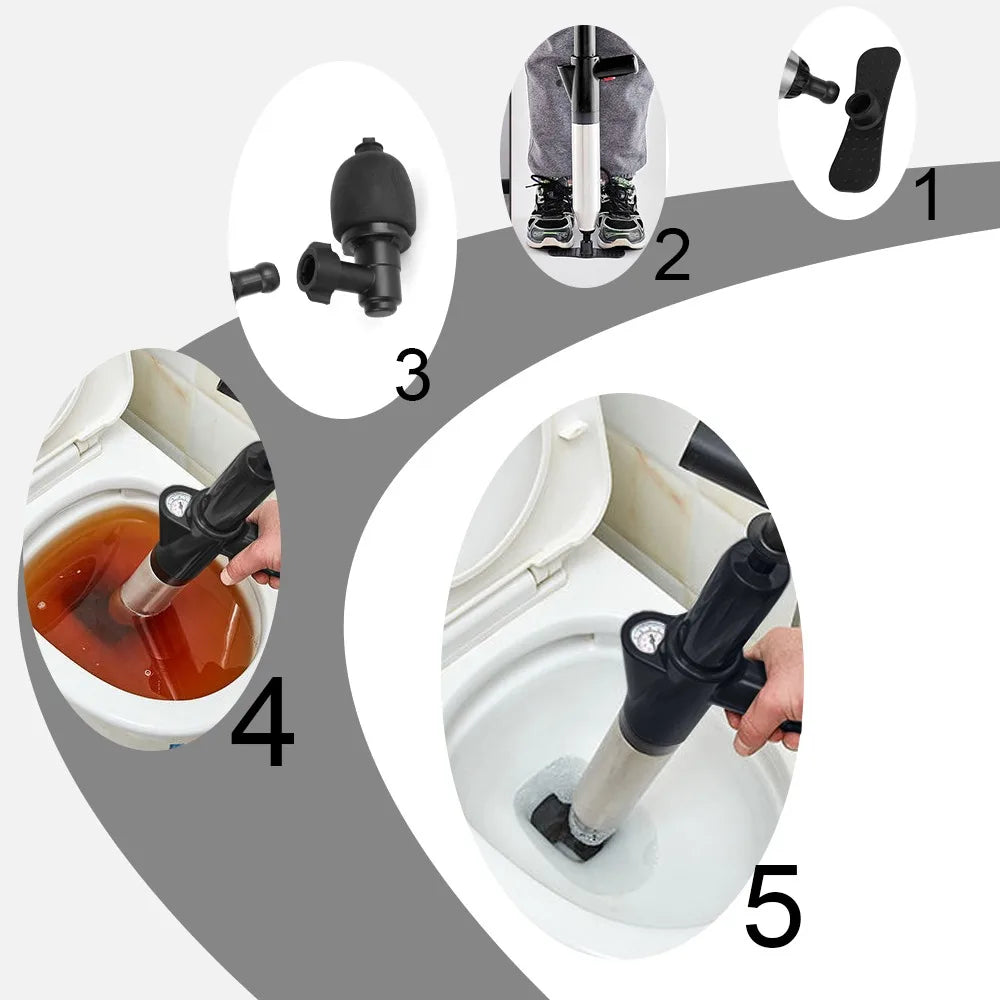 1

2

3

4

5