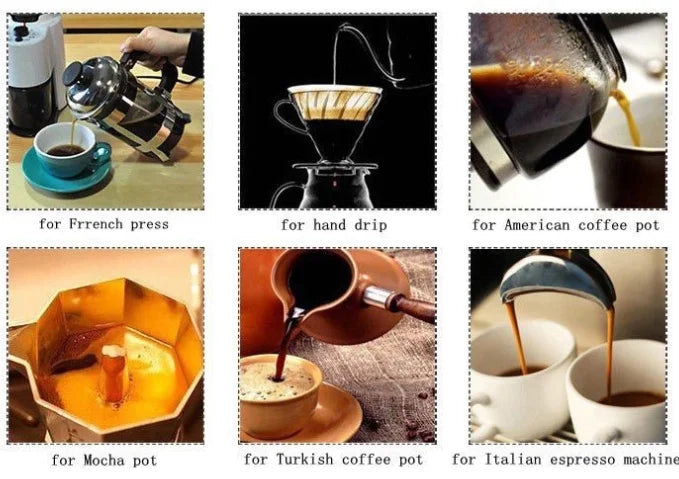 for Frrench press

for hand drip

for American coffee pot

for Mocha pot

for Turkish coffee pot

for Italian espresso machine