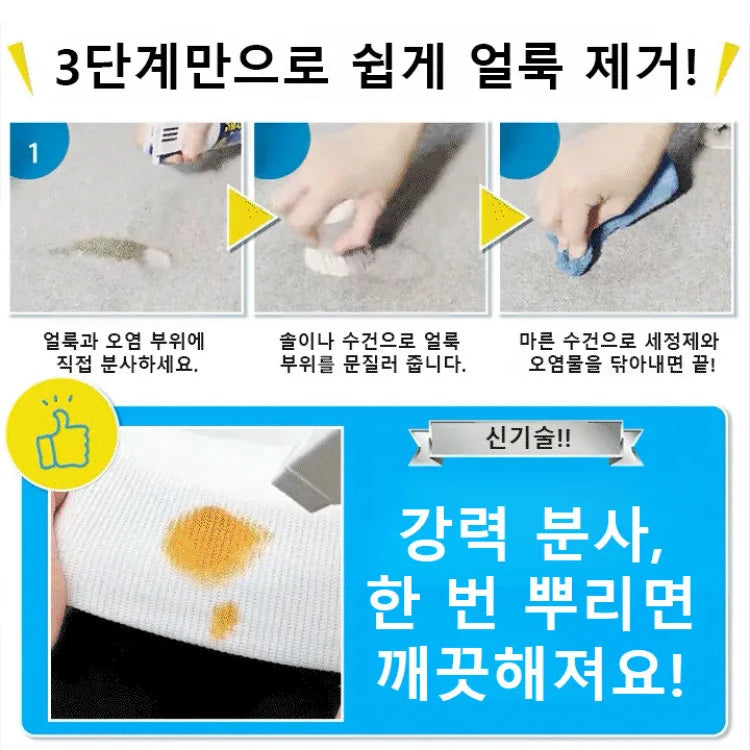 3단계만으로 쉽게 얼룩 제거!

1

얼룩과 오염 부위에 직접 분사하세요.

솔이나 수건으로 얼룩 부위를 문질러 줍니다.

마른 수건으로 세정제와 오염물을 닦아내면 끝!

신기술!!

강력 분사, 한 번 뿌리면 깨끗해져요!