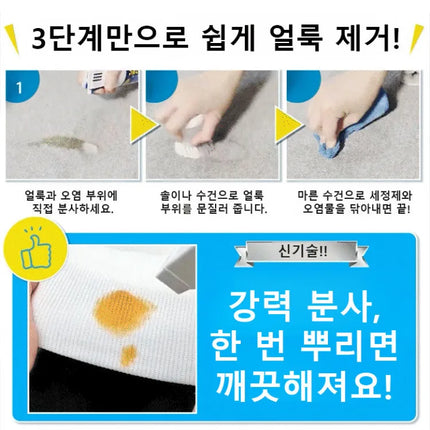 3단계만으로 쉽게 얼룩 제거!

1

얼룩과 오염 부위에 직접 분사하세요.

솔이나 수건으로 얼룩 부위를 문질러 줍니다.

마른 수건으로 세정제와 오염물을 닦아내면 끝!

신기술!!

강력 분사, 한 번 뿌리면 깨끗해져요!