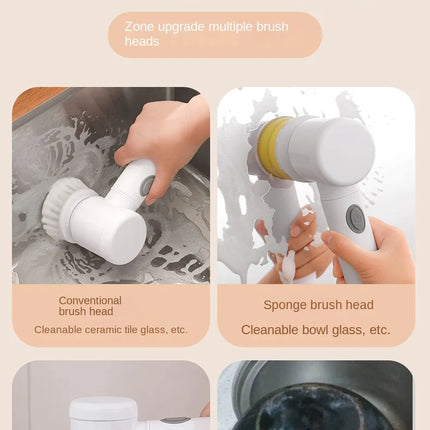 Zone upgrade multiple brush heads

Conventional brush head

Cleanable ceramic tile glass, etc.

Sponge brush head

Cleanable bowl glass, etc.