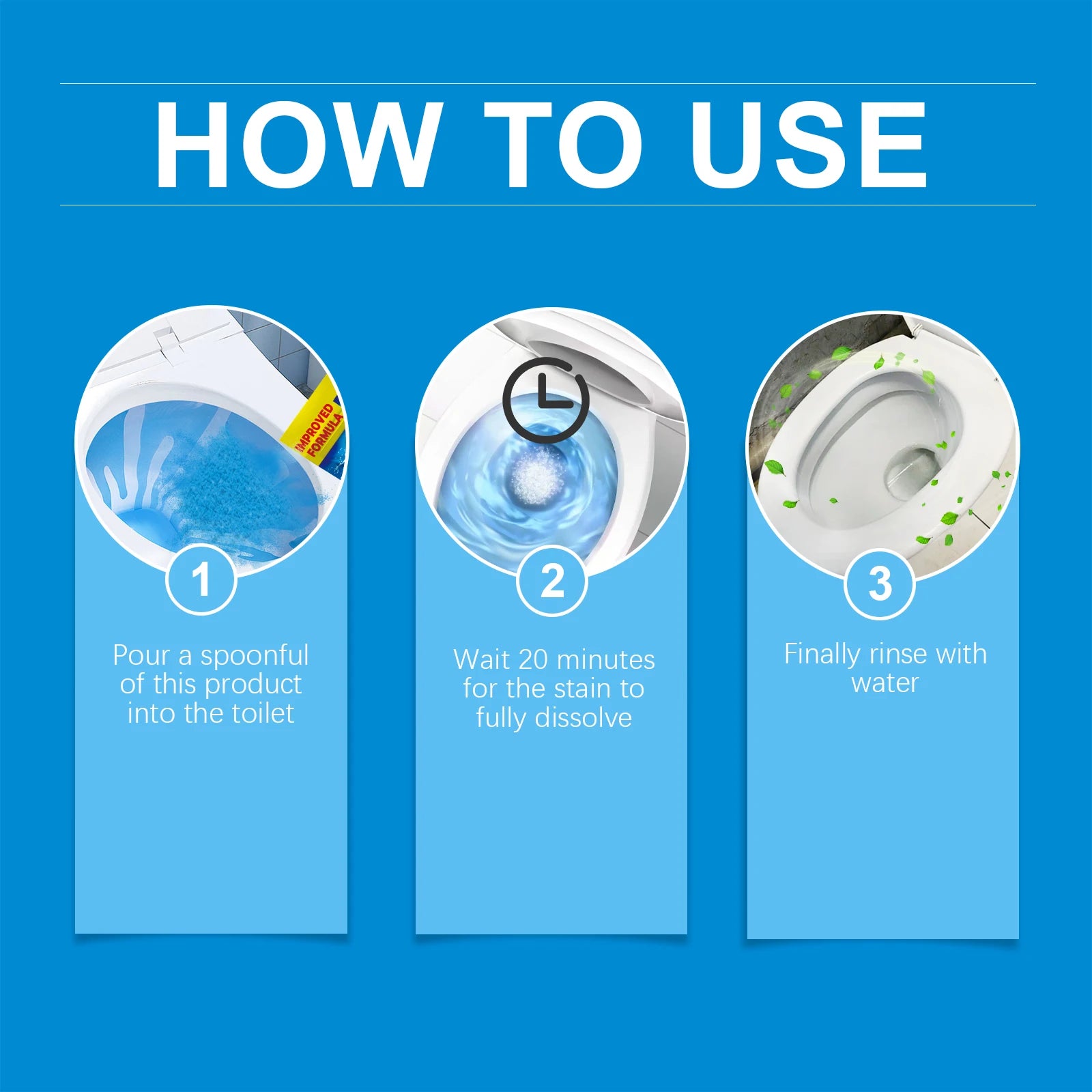 HOW TO USE

IMPROVED FORMULA

1

Pour a spoonful of this product into the toilet

2

Wait 20 minutes for the stain to fully dissolve

3

Finally rinse with water