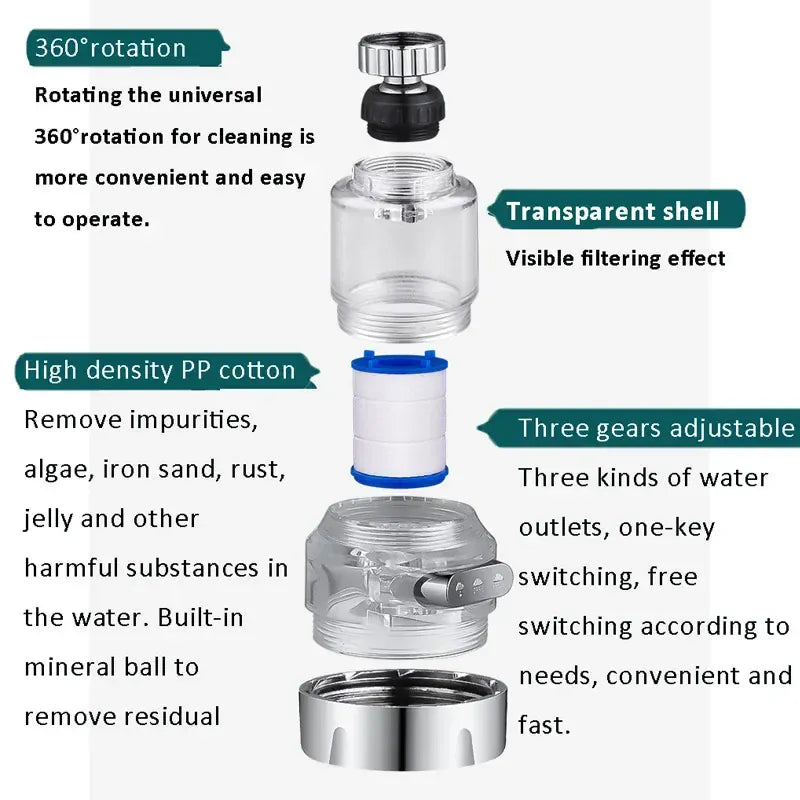 360°rotation

Rotating the universal 360°rotation for cleaning is more convenient and easy to operate.

Transparent shell

Visible filtering effect

High density PP cotton

Remove impurities, algae, iron sand, rust, jelly and other harmful substances in the water. Built-in mineral ball to remove residual

Three gears adjustable

Three kinds of water outlets, one-key switching, free switching according to needs, convenient and fast.